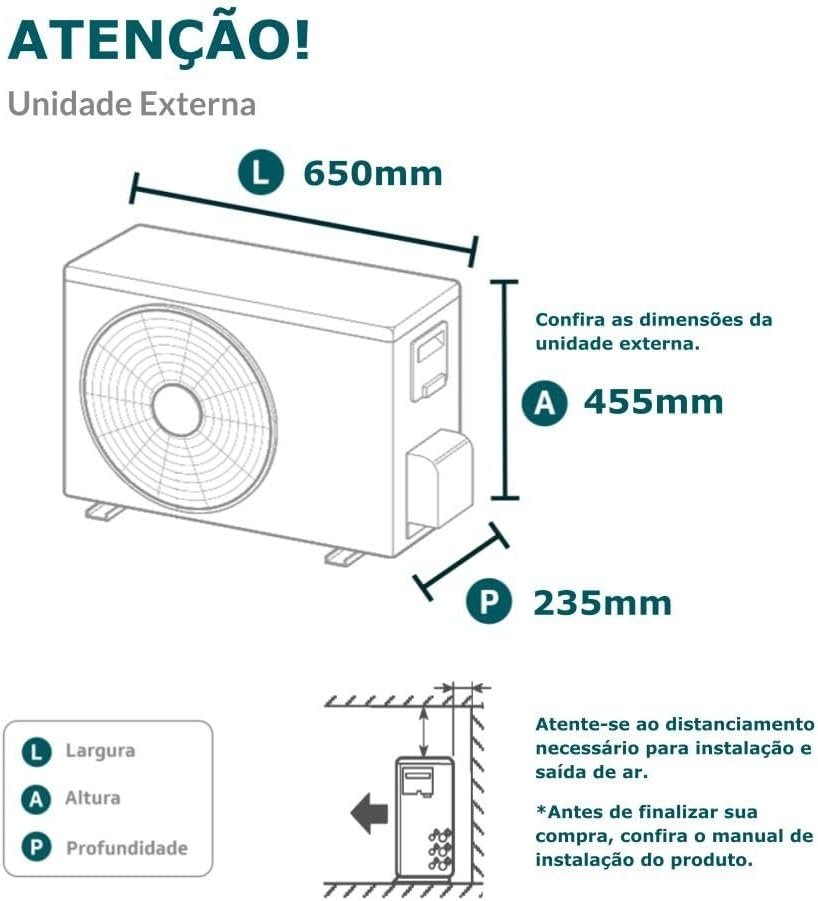 ATENÇÃO!

Unidade Externa

L 650mm

Confira as dimensões da unidade externa.

A 455mm

P 235mm

L Largura

A Altura

P Profundidade

Atente-se ao distanciamento necessário para instalação e saída de ar.

*Antes de finalizar sua compra, confira o manual de instalação do produto.