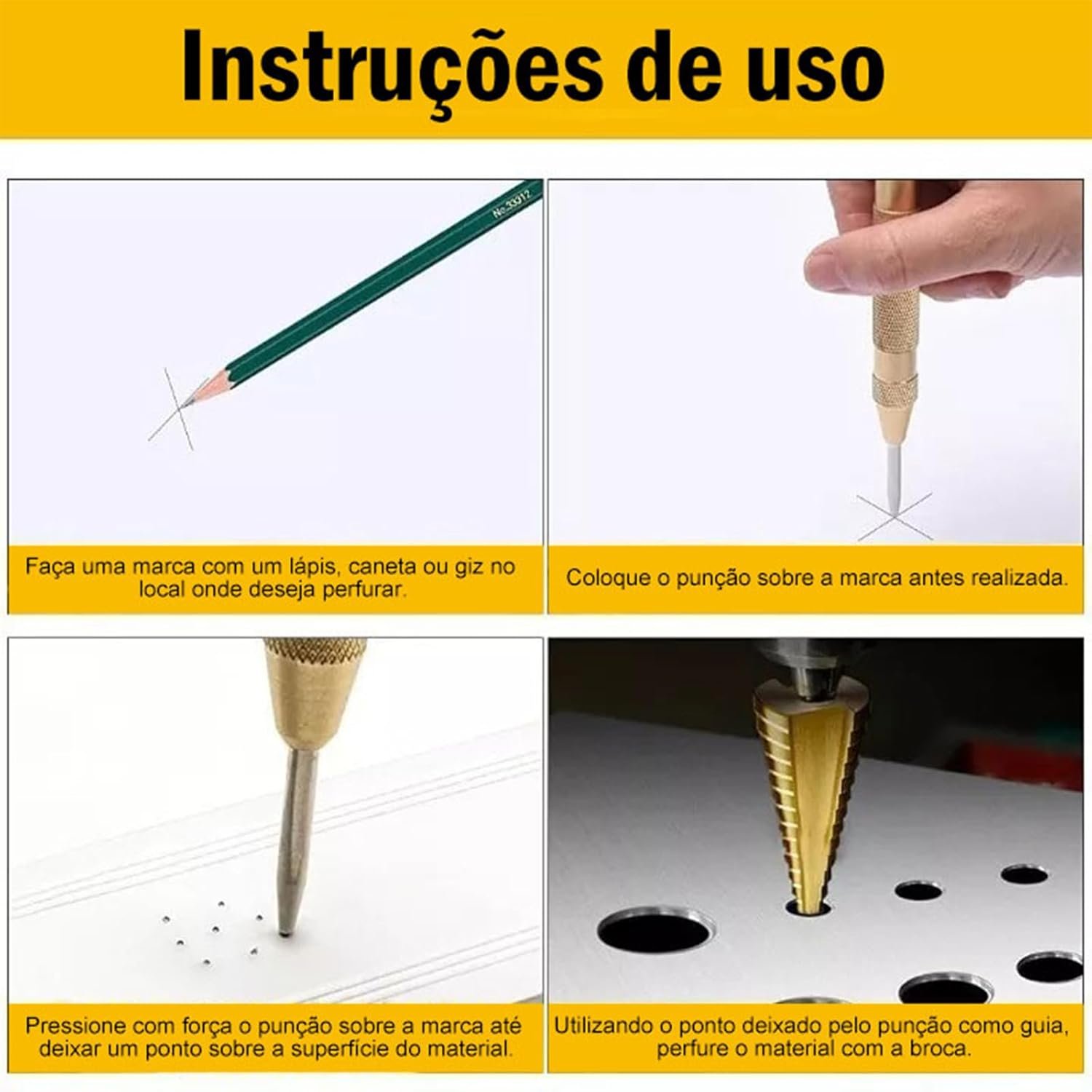 Instruções de uso

No.33912

Faça uma marca com um lápis, caneta ou giz no local onde deseja perfurar.

Coloque o punção sobre a marca antes realizada.

Pressione com força o punção sobre a marca até deixar um ponto sobre a superfície do material.

Utilizando o ponto deixado pelo punção como guia, perfure o material com a broca.